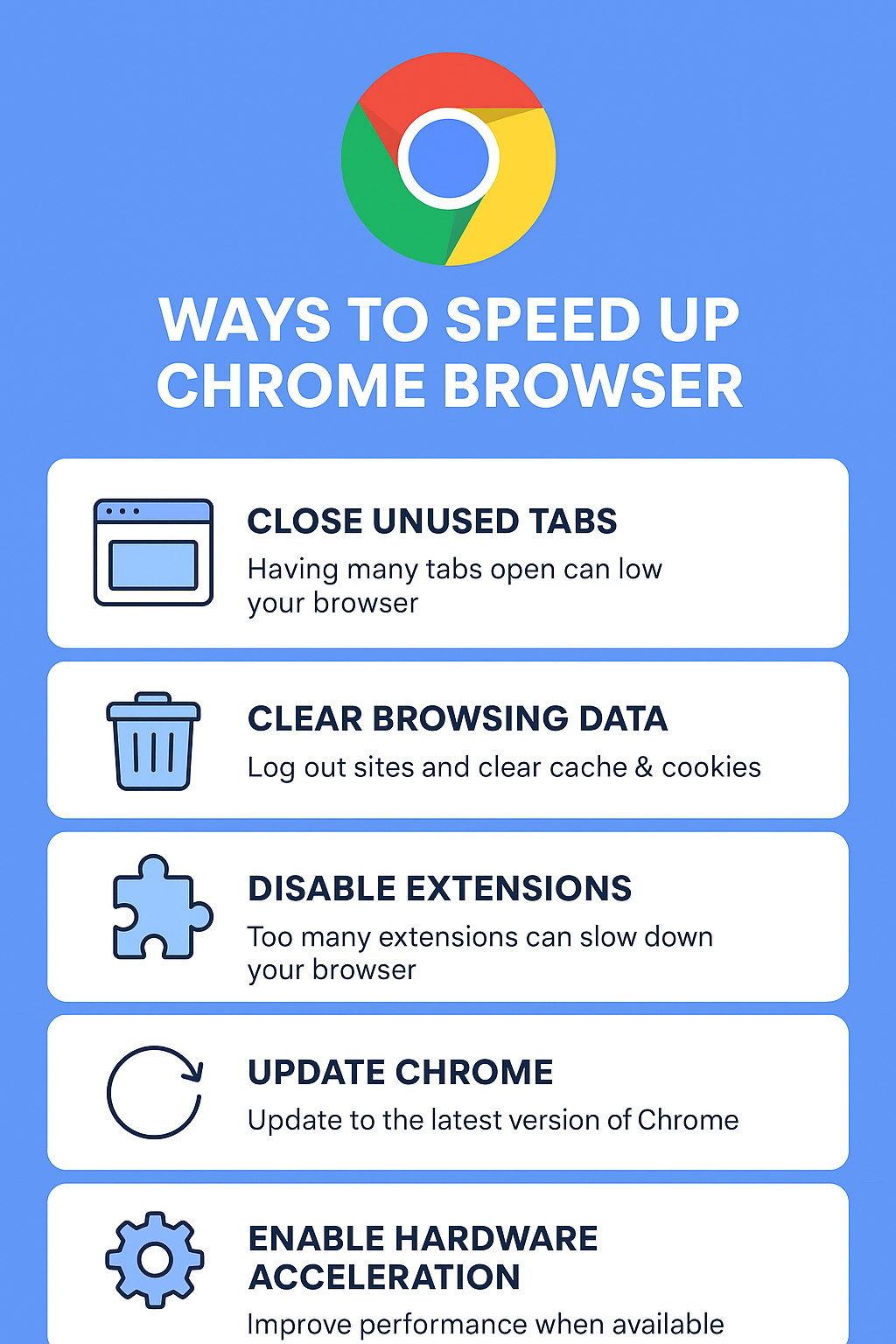 WAYS TO SPEED UP CHROME BROWSER

CLOSE UNUSED TABS
Having many tabs open can low your browser

CLEAR BROWSING DATA
Log out sites and clear cache & cookies

DISABLE EXTENSIONS
Too many extensions can slow down your browser

UPDATE CHROME
Update to the latest version of Chrome

ENABLE HARDWARE ACCELERATION
Improve performance when available